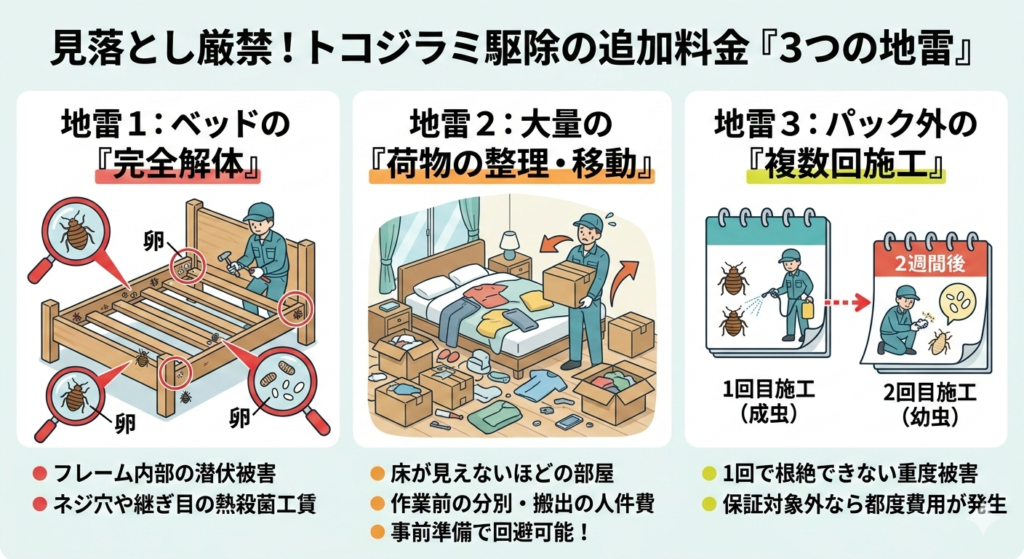 見落とし厳禁！トコジラミ駆除の追加料金『3つの地雷』

地雷１：ベッドの『完全解体』

卵

卵

卵

● フレーム内部の潜伏被害
● ネジ穴や継ぎ目の熱殺菌工賃

地雷２：大量の『荷物の整理・移動』

● 床が見えないほどの部屋
● 作業前の分別・搬出の人件費
● 事前準備で回避可能！

地雷３：パック外の『複数回施工』

2週間後

1回目施工（成虫）

2回目施工（幼虫）

● 1回で根絶できない重度被害
● 保証対象外なら都度費用が発生