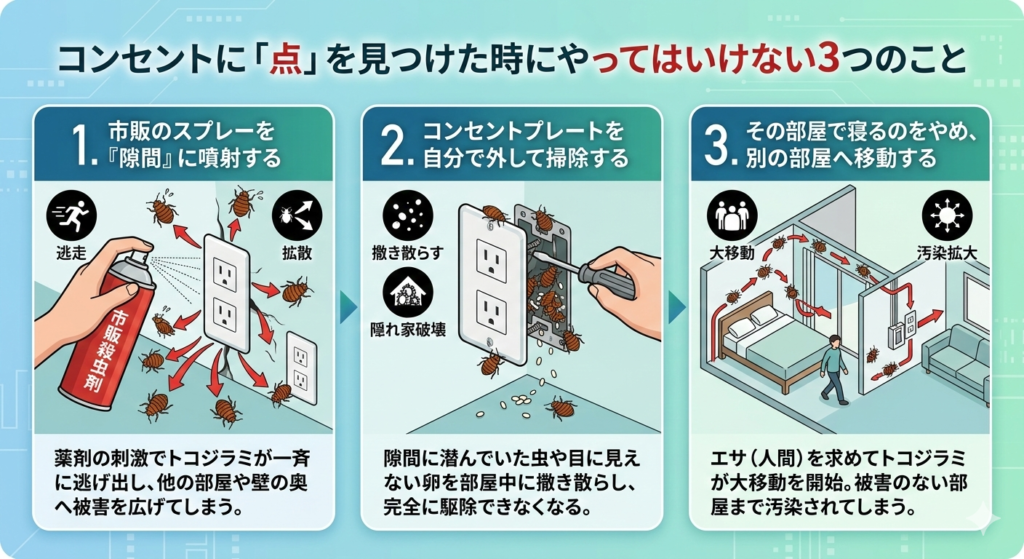 コンセントに「点」を見つけた時にやってはいけない3つのこと

1. 市販のスプレーを『隙間』に噴射する

逃走

拡散

市販殺虫剤

薬剤の刺激でトコジラミが一斉に逃げ出し、他の部屋や壁の奥へ被害を広げてしまう。

2. コンセントプレートを自分で外して掃除する

撒き散らす

隠れ家破壊

隙間に潜んでいた虫や目に見えない卵を部屋中に撒き散らし、完全に駆除できなくなる。

3. その部屋で寝るのをやめ、別の部屋へ移動する

大移動

汚染拡大

エサ（人間）を求めてトコジラミが大移動を開始。被害のない部屋まで汚染されてしまう。