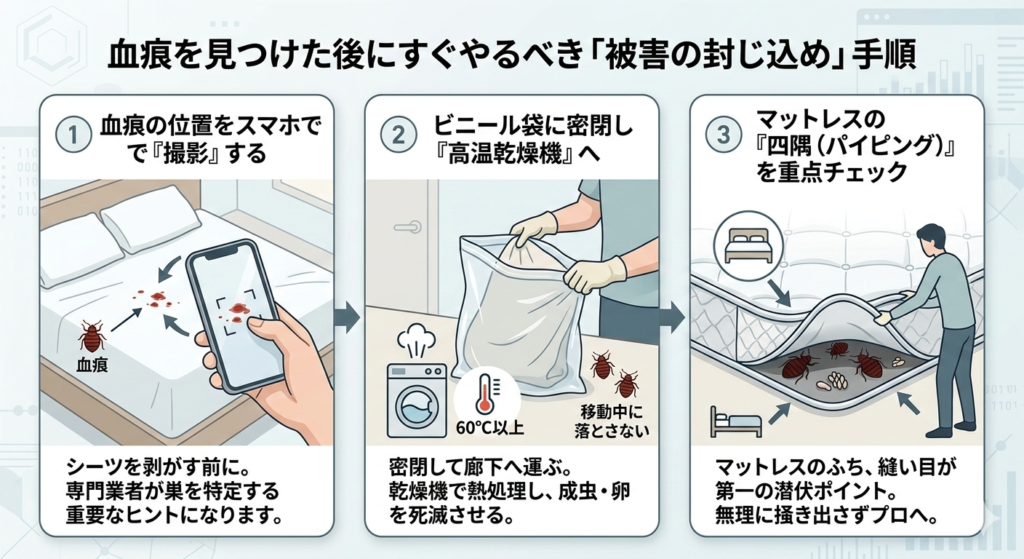 血痕を見つけた後にすぐやるべき「被害の封じ込め」手順

① 血痕の位置をスマホでで『撮影』する

血痕

シーツを剥がす前に。専門業者が巣を特定する重要なヒントになります。

② ビニール袋に密閉し『高温乾燥機』へ

60°C以上

移動中に落とさない

密閉して廊下へ運ぶ。乾燥機で熱処理し、成虫・卵を死滅させる。

③ マットレスの『四隅（パイピング）』を重点チェック

マットレスのふち、縫い目が第一の潜伏ポイント。無理に掻き出さずプロへ。