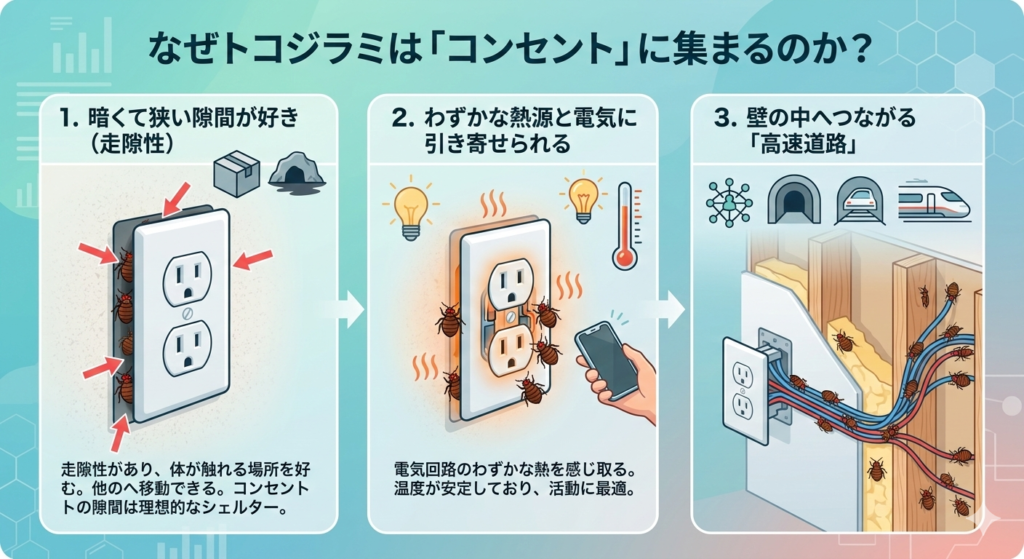 なぜトコジラミは「コンセント」に集まるのか？

1. 暗くて狭い隙間が好き（走隙性）

走隙性があり、体が触れる場所を好む。他のへ移動できる。コンセントの隙間は理想的なシェルター。

2. わずかな熱源と電気に引き寄せられる

電気回路のわずかな熱を感じ取る。温度が安定しており、活動に最適。

3. 壁の中へつながる「高速道路」