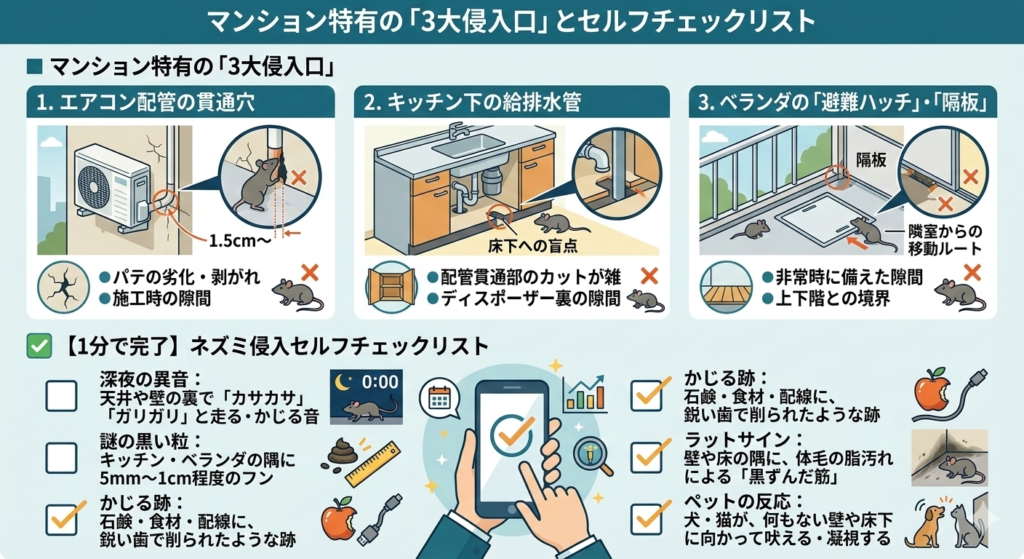 マンション特有の「3大侵入口」とセルフチェックリスト

■ マンション特有の「3大侵入口」

1. エアコン配管の貫通穴

1.5cm〜

●パテの劣化・剥がれ
●施工時の隙間

2. キッチン下の給排水管

床下への盲点

●配管貫通部のカットが雑
●ディスポーザー裏の隙間

3. ベランダの「避難ハッチ」・「隔板」

隔板

隣室からの移動ルート

●非常時に備えた隙間
●上下階との境界

【1分で完了】ネズミ侵入セルフチェックリスト

深夜の異音：
天井や壁の裏で「カサカサ」「ガリガリ」と走る・かじる音

0:00

謎の黒い粒：
キッチン・ベランダの隅に5mm〜1cm程度のフン

かじる跡：
石鹸・食材・配線に、鋭い歯で削られたような跡

かじる跡：
石鹸・食材・配線に、鋭い歯で削られたような跡

ラットサイン：
壁や床の隅に、体毛の脂汚れによる「黒ずんだ筋」

ペットの反応：
犬・猫が、何もない壁や床下に向かって吠える・凝視する