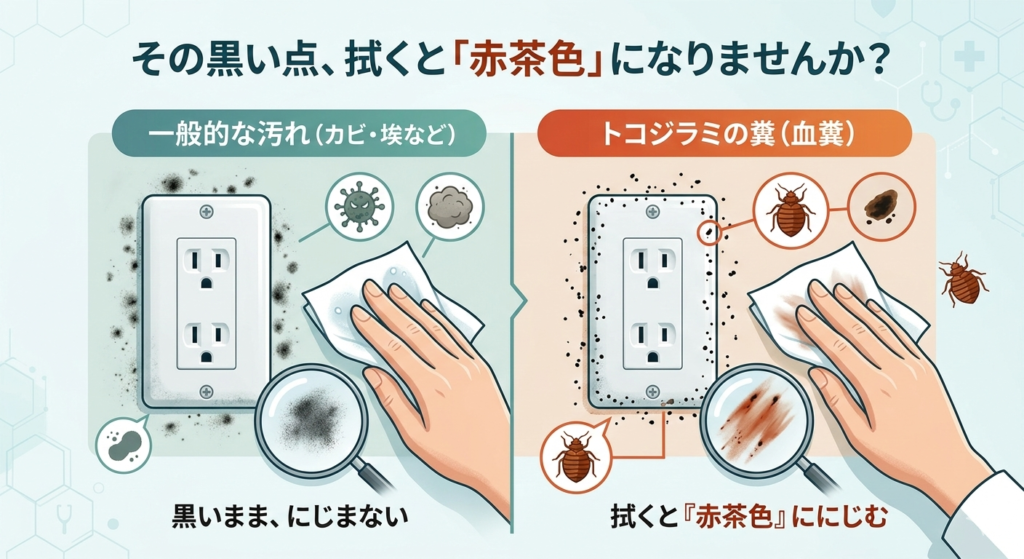 その黒い点、拭くと「赤茶色」になりませんか?

一般的な汚れ(カビ・埃など)

黒いまま、にじまない

トコジラミの糞(血糞)

拭くと『赤茶色』ににじむ