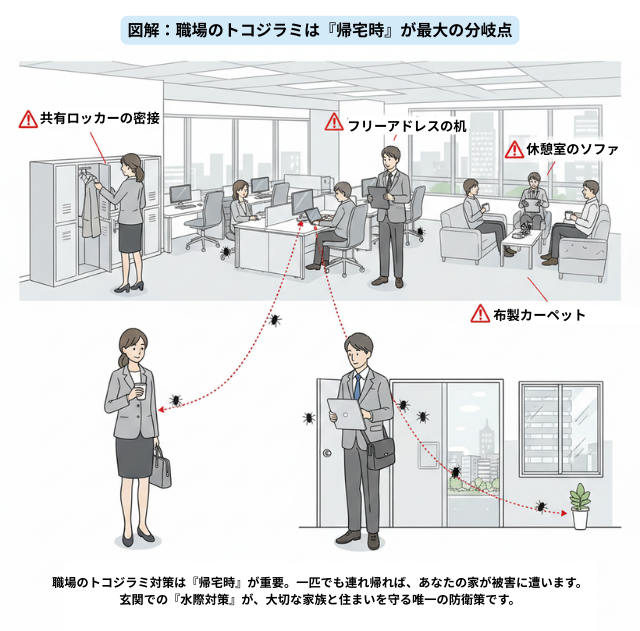 図解：職場のトコジラミは『帰宅時』が最大の分岐点

共有ロッカーの密接

フリーアドレスの机

休憩室のソファ

布製カーペット

職場のトコジラミ対策は『帰宅時』が重要。一匹でも連れ帰れば、あなたの家が被害に遭います。
玄関での『水際対策』が、大切な家族と住まいを守る唯一の防衛策です。