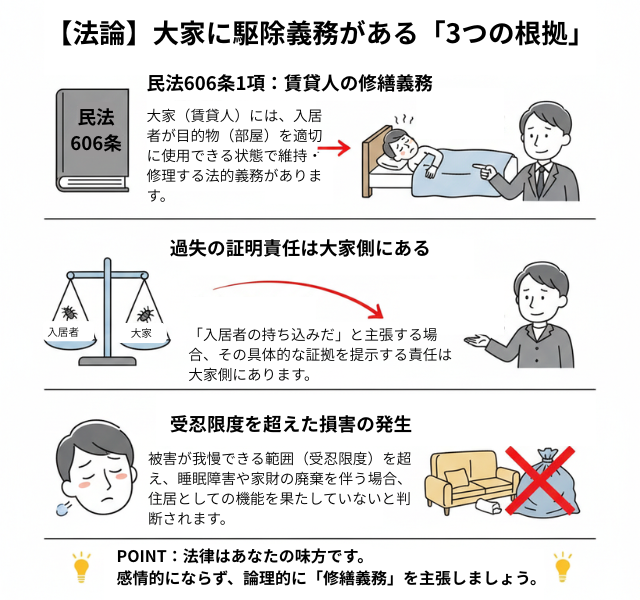 【法論】大家に駆除義務がある「3つの根拠」

民法606条1項：賃貸人の修繕義務

民法
606条

大家（賃貸人）には、入居者が目的物（部屋）を適切に使用できる状態で維持・修理する法的義務があります。

過失の証明責任は大家側にある

入居者

大家

「入居者の持ち込みだ」と主張する場合、その具体的な証拠を提示する責任は大家側にあります。

受忍限度を超えた損害の発生

被害が我慢できる範囲（受忍限度）を超え、睡眠障害や家財の廃棄を伴う場合、住居としての機能を果たしていないと判断されます。

POINT：法律はあなたの味方です。
感情的にならず、論理的に「修繕義務」を主張しましょう。