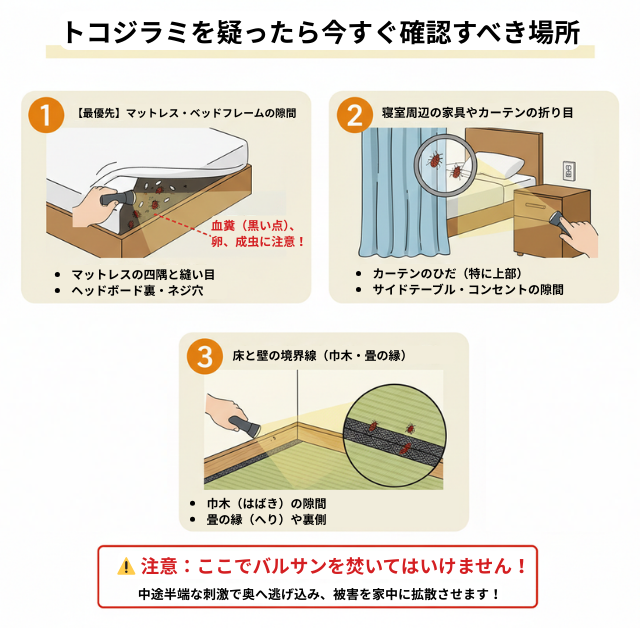 トコジラミを疑ったら今すぐ確認すべき場所

1 【最優先】マットレス・ベッドフレームの隙間

血糞（黒い点）、卵、成虫に注意！

- マットレスの四隅と縫い目
- ヘッドボード裏・ネジ穴

2 寝室周辺の家具やカーテンの折り目

- カーテンのひだ（特に上部）
- サイドテーブル・コンセントの隙間

3 床と壁の境界線（巾木・畳の縁）

- 巾木（はばき）の隙間
- 畳の縁（へり）や裏側

⚠ 注意：ここでバルサンを焚いてはいけません！
中途半端な刺激で奥へ逃げ込み、被害を家中に拡散させます！