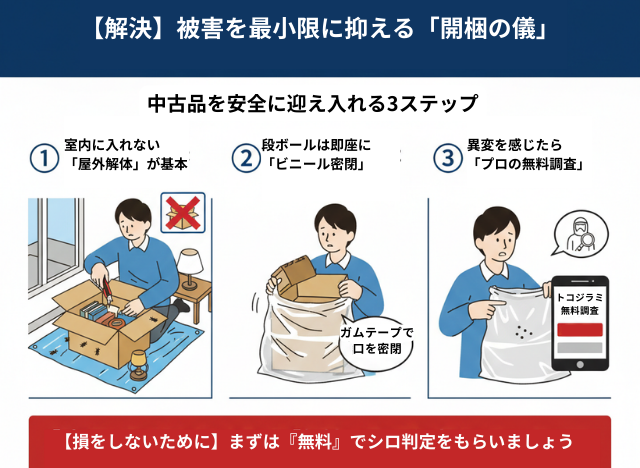 【解決】被害を最小限に抑える「開梱の儀」

中古品を安全に迎え入れる3ステップ

① 室内に入れない「屋外解体」が基本

② 段ボールは即座に「ビニール密閉」

③ 異変を感じたら「プロの無料調査」

ガムテープで口を密閉

トコジラミ無料調査

【損をしないために】まずは『無料』でシロ判定をもらいましょう