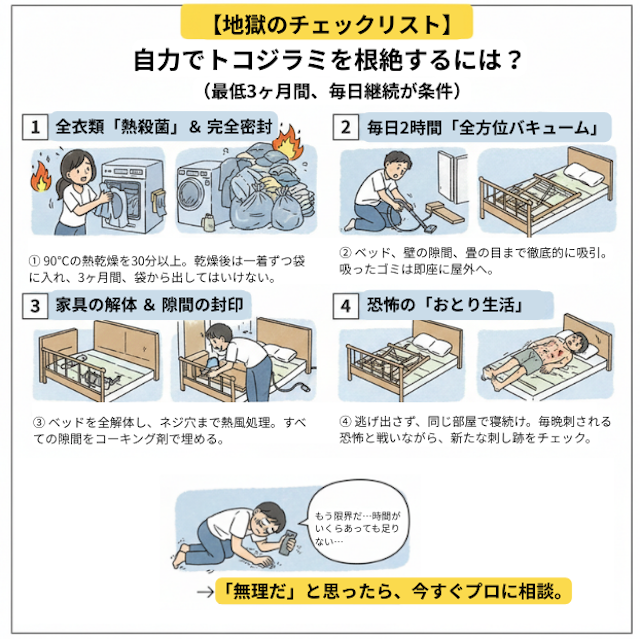 【地獄のチェックリスト】

自力でトコジラミを根絶するには？

（最低3ヶ月間、毎日継続が条件）

1 全衣類「熱殺菌」＆ 完全密封

① 90°Cの熱乾燥を30分以上。乾燥後は一着ずつ袋に入れ、3ヶ月間、袋から出してはいけない。

2 毎日2時間「全方位バキューム」

② ベッド、壁の隙間、畳の目まで徹底的に吸引。吸ったゴミは即座に屋外へ。

3 家具の解体 ＆ 隙間の封印

③ ベッドを全解体し、ネジ穴まで熱風処理。すべての隙間をコーキング剤で埋める。

4 恐怖の「おとり生活」

④ 逃げ出さず、同じ部屋で寝続け。毎晩刺される恐怖と戦いながら、新たな刺し跡をチェック。

もう限界だ…時間がいくらあっても足りない…

→「無理だ」と思ったら、今すぐプロに相談。