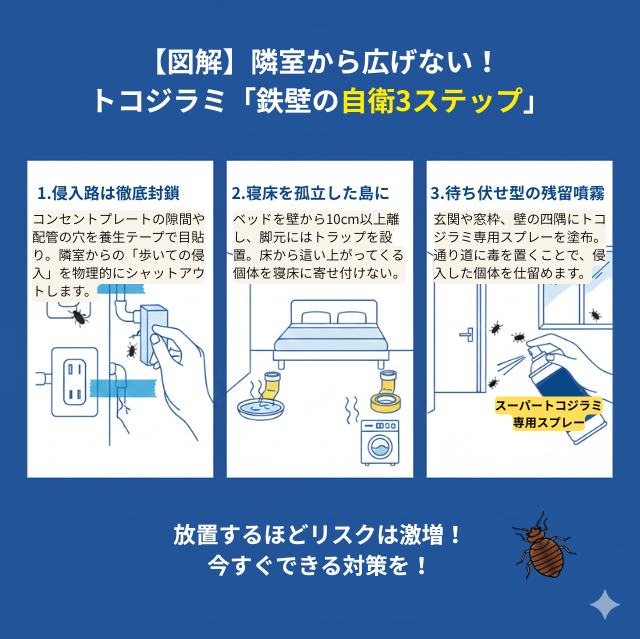 【図解】隣室から広げない！
トコジラミ「鉄壁の自衛3ステップ」

1.侵入路は徹底封鎖

コンセントプレートの隙間や配管の穴を養生テープで目貼り。隣室からの「歩いての侵入」を物理的にシャットアウトします。

2.寝床を孤立した島に

ベッドを壁から10cm以上離し、脚元にはトラップを設置。床から這い上がってくる個体を寝床に寄せ付けない。

3.待ち伏せ型の残留噴霧

玄関や窓枠、壁の四隅にトコジラミ専用スプレーを塗布。通り道に毒を置くことで、侵入した個体を仕留めます。

スーパートコジラミ専用スプレー

放置するほどリスクは激増！
今すぐできる対策を！