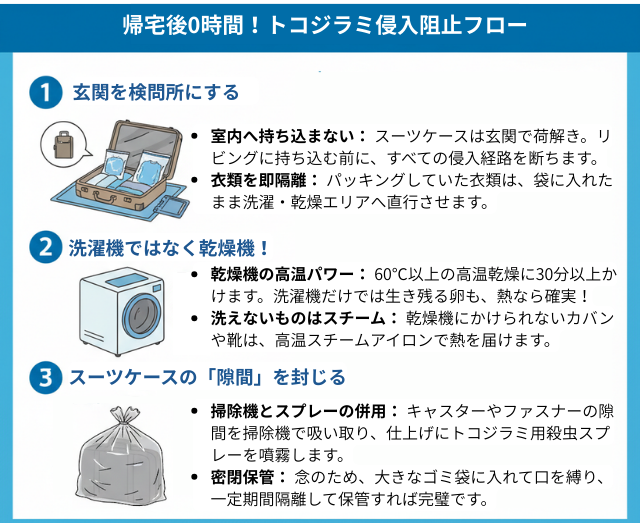 帰宅後0時間！トコジラミ侵入阻止フロー

1 玄関を検問所にする

• 室内へ持ち込まない： スーツケースは玄関で荷解き。リビングに持ち込む前に、すべての侵入経路を断ちます。
• 衣類を即隔離： パッキングしていた衣類は、袋に入れたまま洗濯・乾燥エリアへ直行させます。

2 洗濯機ではなく乾燥機！

• 乾燥機の高温パワー： 60°C以上の高温乾燥に30分以上かけます。洗濯機だけでは生き残る卵も、熱なら確実！
• 洗えないものはスチーム： 乾燥機にかけられないカバンや靴は、高温スチームアイロンで熱を届けます。

3 スーツケースの「隙間」を封じる

• 掃除機とスプレーの併用： キャスターやファスナーの隙間を掃除機で吸い取り、仕上げにトコジラミ用殺虫スプレーを噴霧します。
• 密閉保管： 念のため、大きなゴミ袋に入れて口を縛り、一定期間隔離して保管すれば完璧です。