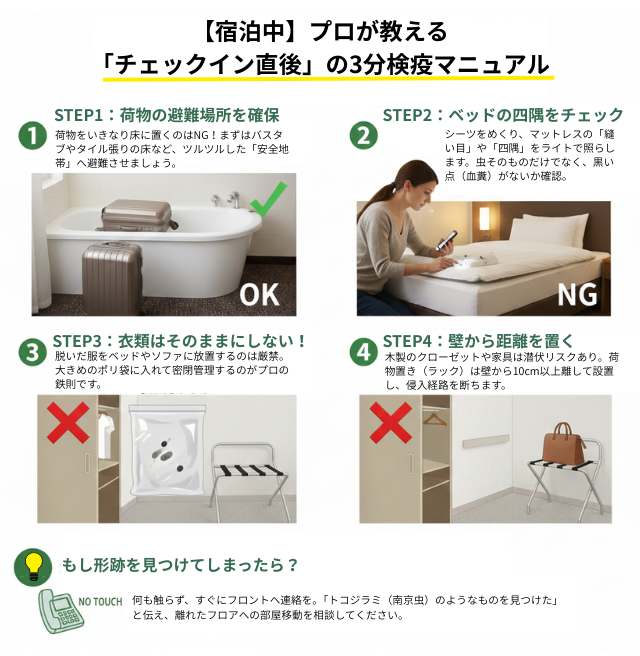 【宿泊中】プロが教える
「チェックイン直後」の3分検疫マニュアル

1
STEP1：荷物の避難場所を確保
荷物をいきなり床に置くのはNG！まずはバスタブやタイル張りの床など、ツルツルした「安全地帯」へ避難させましょう。

OK

2
STEP2：ベッドの四隅をチェック
シーツをめくり、マットレスの「縫い目」や「四隅」をライトで照らします。虫そのものだけでなく、黒い点（血糞）がないか確認。

NG

3
STEP3：衣類はそのままにしない！
脱いだ服をベッドやソファに放置するのは厳禁。大きめのポリ袋に入れて密閉管理するのがプロの鉄則です。

4
STEP4：壁から距離を置く
木製のクローゼットや家具は潜伏リスクあり。荷物置き（ラック）は壁から10cm以上離して設置し、侵入経路を断ちます。

もし形跡を見つけてしまったら？

NO TOUCH
何も触らず、すぐにフロントへ連絡を。「トコジラミ（南京虫）のようなものを見つけた」と伝え、離れたフロアへの部屋移動を相談してください。