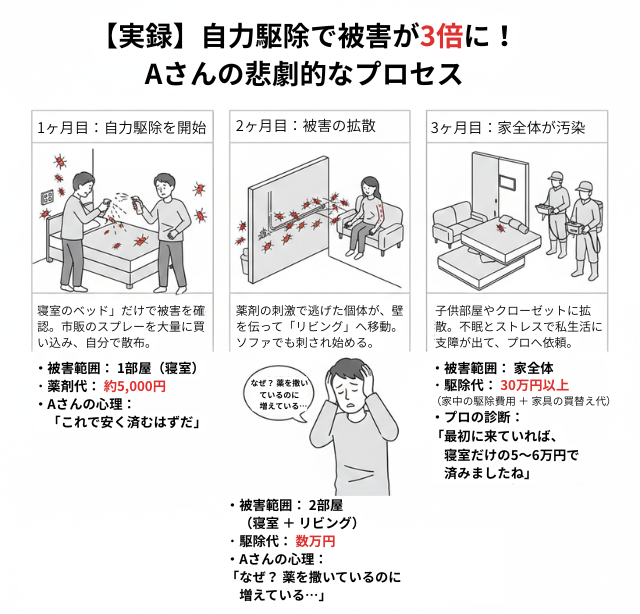 【実録】自力駆除で被害が3倍に！
Aさんの悲劇的なプロセス

1ヶ月目：自力駆除を開始

寝室のベッド」だけで被害を確認。市販のスプレーを大量に買い込み、自分で散布。

・被害範囲：1部屋（寝室）
・薬剤代：約5,000円
・Aさんの心理：
「これで安く済むはずだ」

2ヶ月目：被害の拡散

薬剤の刺激で逃げた個体が、壁を伝って「リビング」へ移動。ソファでも刺され始める。

なぜ？薬を撒いているのに増えている…

・被害範囲：2部屋
（寝室 ＋ リビング）
・駆除代：数万円
・Aさんの心理：
「なぜ？薬を撒いているのに増えている…」

3ヶ月目：家全体が汚染

子供部屋やクローゼットに拡散。不眠とストレスで私生活に支障が出て、プロへ依頼。

・被害範囲：家全体
・駆除代：30万円以上
（家中の駆除費用 ＋ 家具の買替え代）
・プロの診断：
「最初に来ていれば、寝室だけの5〜6万円で済みましたね」