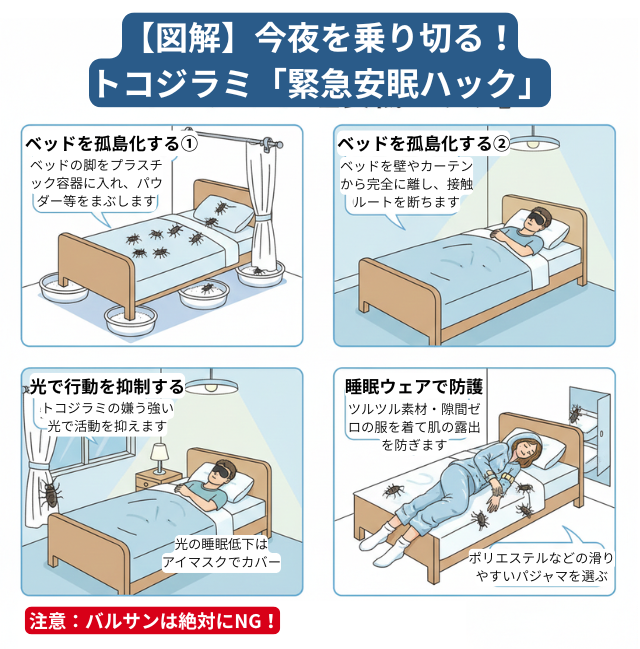 【図解】今夜を乗り切る！
トコジラミ「緊急安眠ハック」

ベッドを孤島化する①
ベッドの脚をプラスチック容器に入れ、パウダー等をまぶします

ベッドを孤島化する②
ベッドを壁やカーテンから完全に離し、接触ルートを断ちます

光で行動を抑制する
トコジラミの嫌う強い光で活動を抑えます

光の睡眠低下はアイマスクでカバー

睡眠ウェアで防護
ツルツル素材・隙間ゼロの服を着て肌の露出を防ぎます

ポリエステルなどの滑りやすいパジャマを選ぶ

注意：バルサンは絶対にNG！