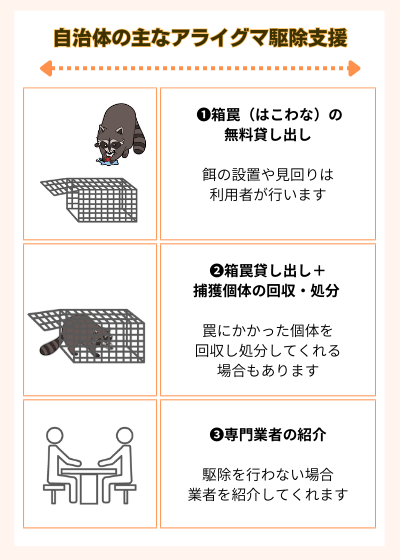 自治体の主なアライグマ駆除支援

❶箱罠（はこわな）の無料貸し出し

餌の設置や見回りは利用者が行います

❷箱罠貸し出し＋捕獲個体の回収・処分

罠にかかった個体を回収し処分してくれる場合もあります

❸専門業者の紹介

駆除を行わない場合業者を紹介してくれます